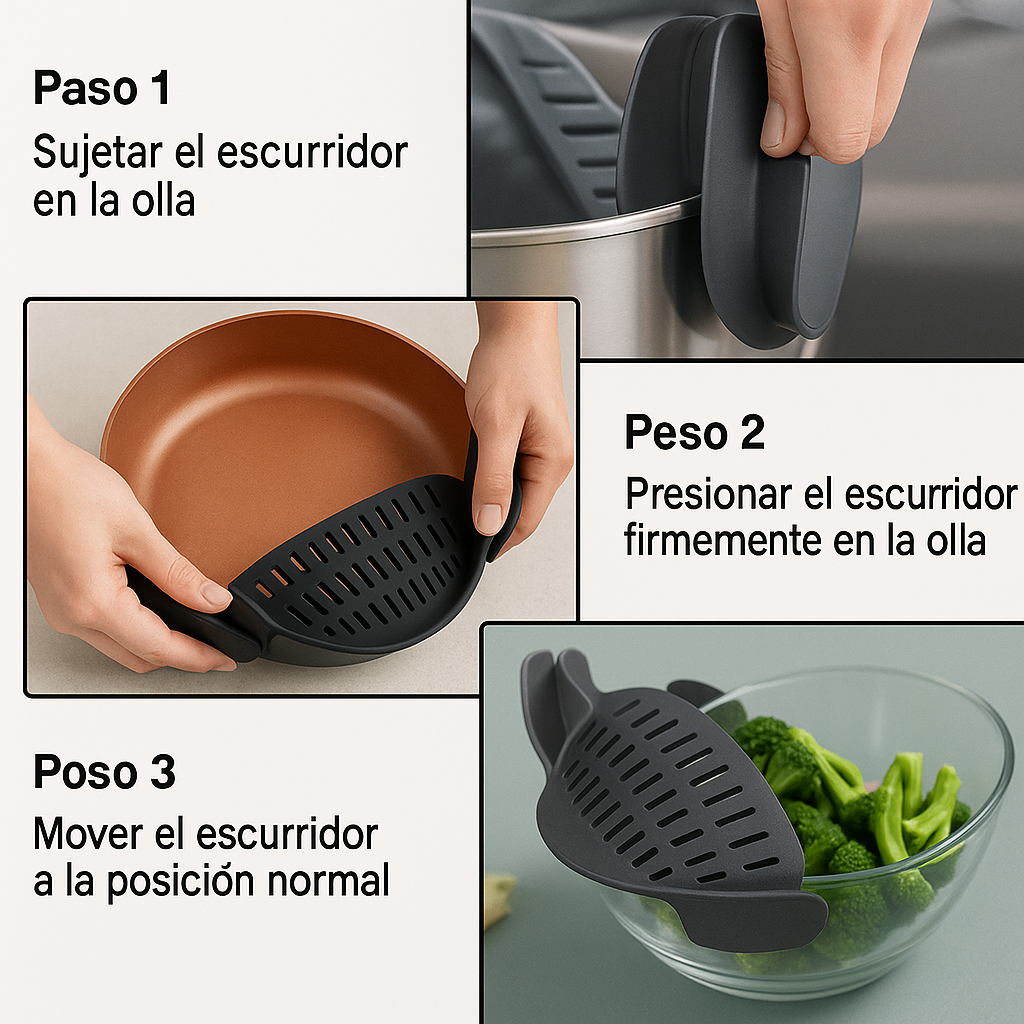 Paso 1
Sujetar el escurridor en la olla

Peso 2
Presionar el escurridor firmemente en la olla

Poso 3
Mover el escurridor a la posición normal